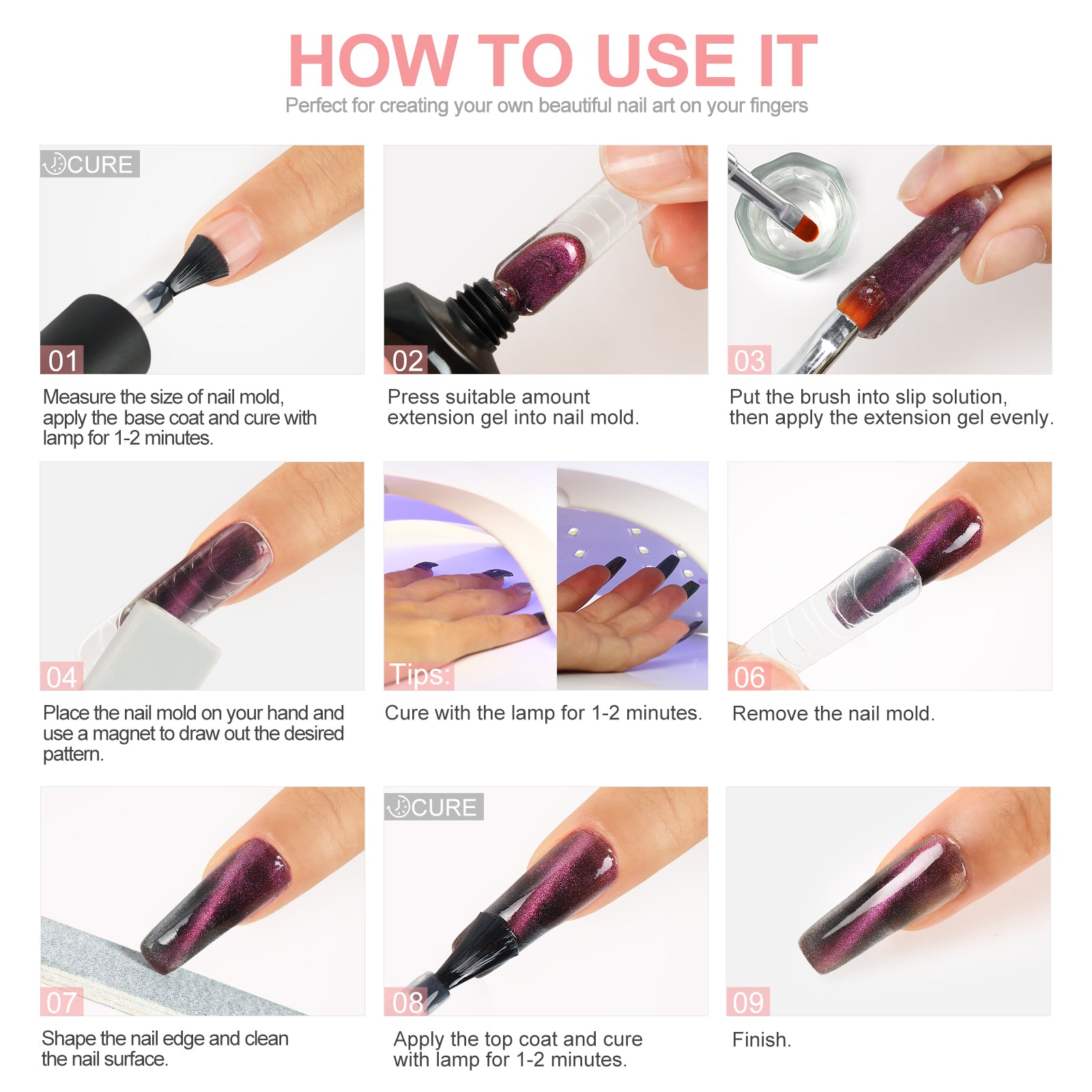 HOW TO USE IT

Perfect for creating your own beautiful nail art on your fingers

CURE

01

Measure the size of nail mold, apply the base coat and cure with lamp for 1-2 minutes.

02

Press suitable amount extension gel into nail mold.

03

Put the brush into slip solution, then apply the extension gel evenly.

04

Place the nail mold on your hand and use a magnet to draw out the desired pattern.

Tips:

Cure with the lamp for 1-2 minutes.

06

Remove the nail mold.

07

Shape the nail edge and clean the nail surface.

CURE

08

Apply the top coat and cure with lamp for 1-2 minutes.

09

Finish.