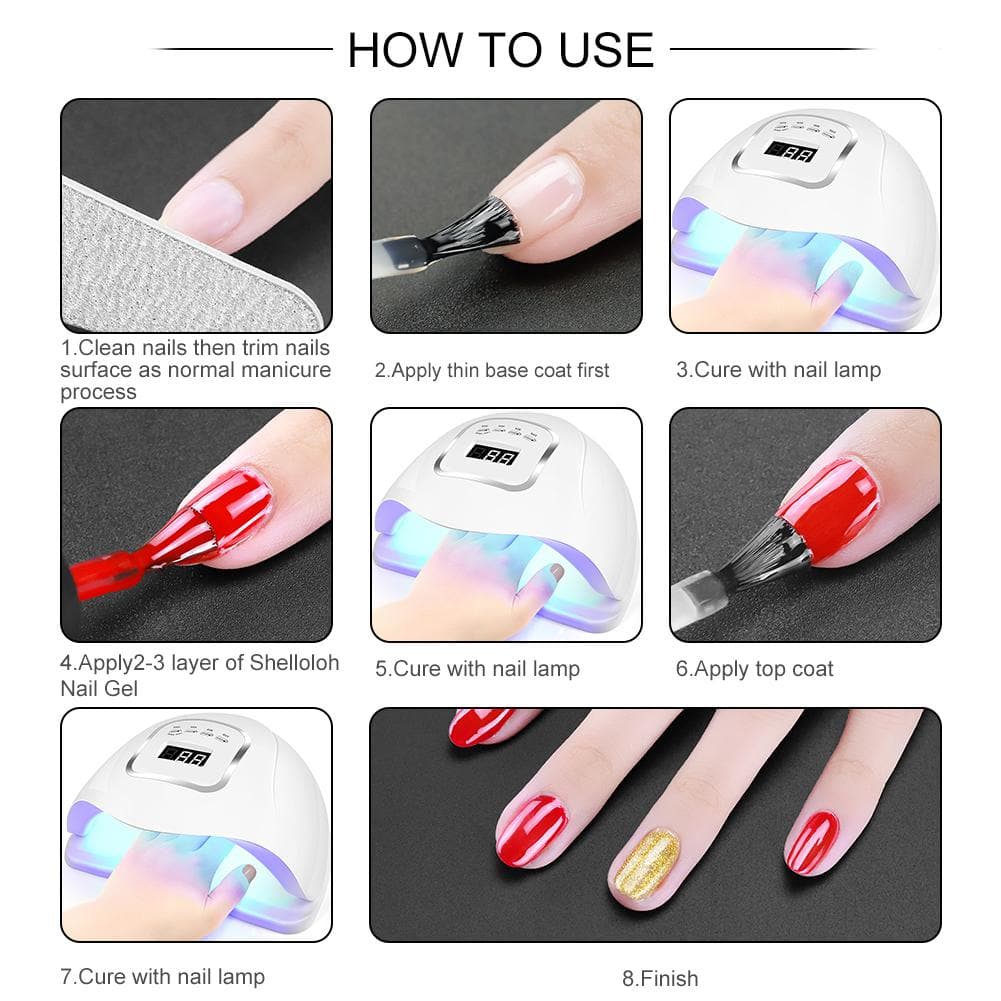 HOW TO USE

1.Clean nails then trim nails surface as normal manicure process

2.Apply thin base coat first

3.Cure with nail lamp

4.Apply2-3 layer of Shelloloh Nail Gel

5.Cure with nail lamp

6.Apply top coat

7.Cure with nail lamp

8.Finish