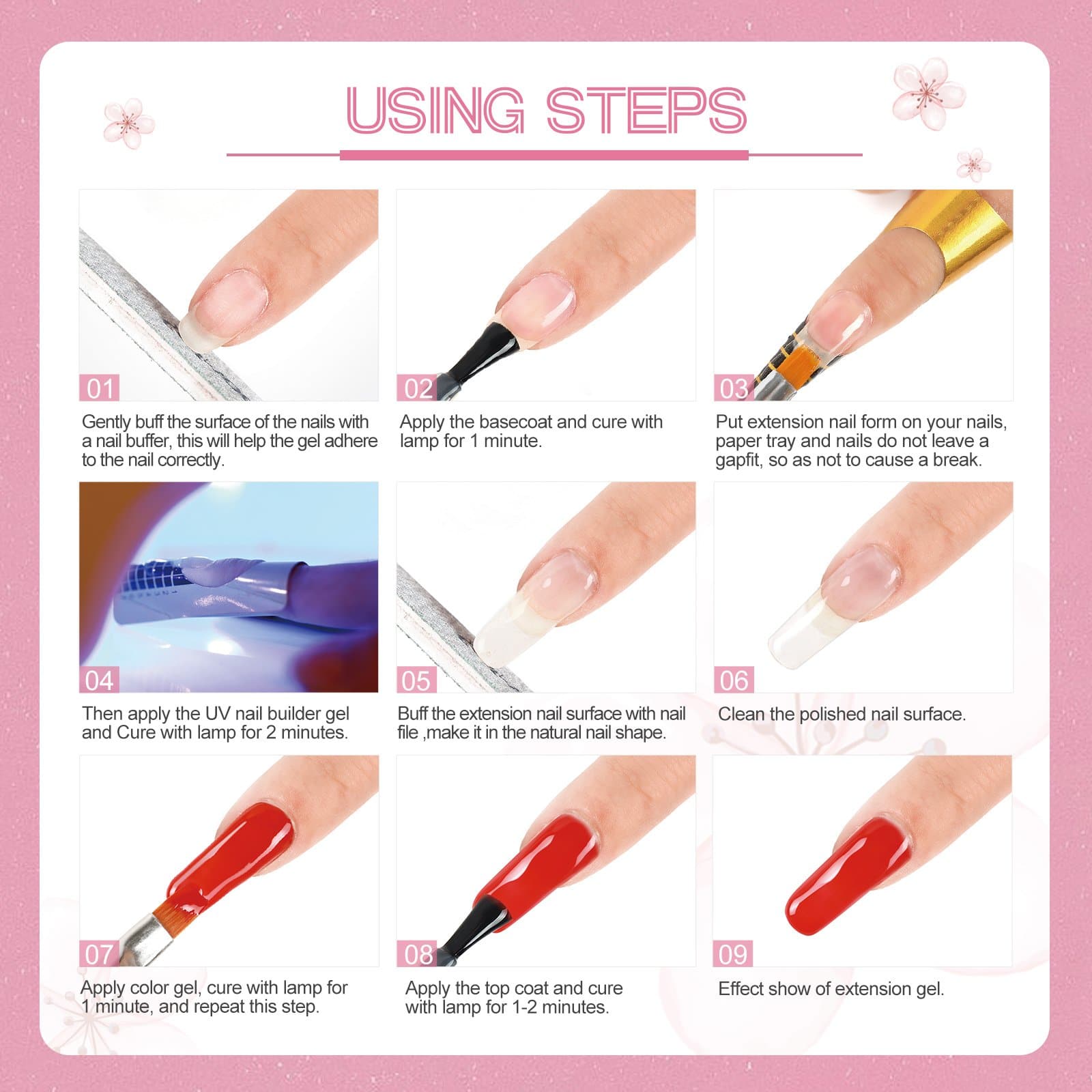 USING STEPS

01

Gently buff the surface of the nails with a nail buffer, this will help the gel adhere to the nail correctly.

02

Apply the basecoat and cure with lamp for 1 minute.

03

Put extension nail form on your nails, paper tray and nails do not leave a gapfit, so as not to cause a break.

04

Then apply the UV nail builder gel and Cure with lamp for 2 minutes.

05

Buff the extension nail surface with nail file ,make it in the natural nail shape.

06

Clean the polished nail surface.

07

Apply color gel, cure with lamp for 1 minute, and repeat this step.

08

Apply the top coat and cure with lamp for 1-2 minutes.

09

Effect show of extension gel.