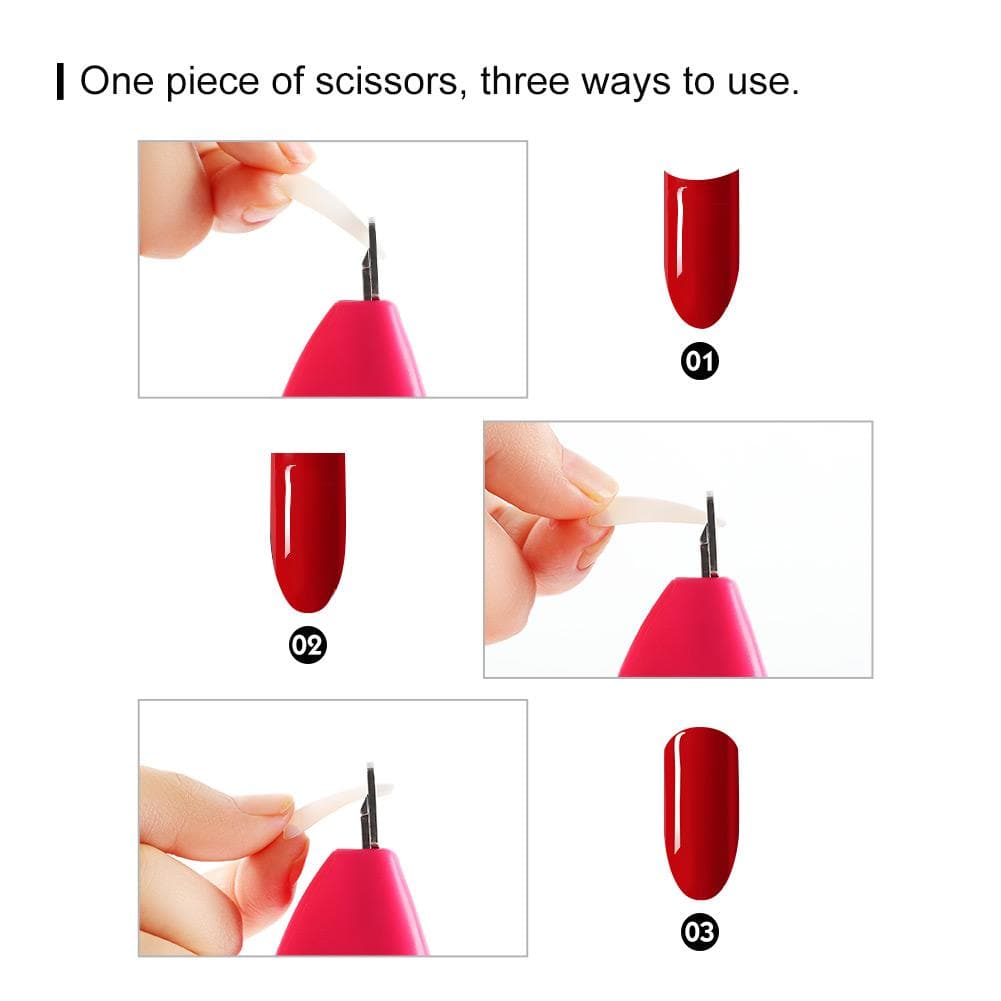 One piece of scissors, three ways to use.

01

02

03