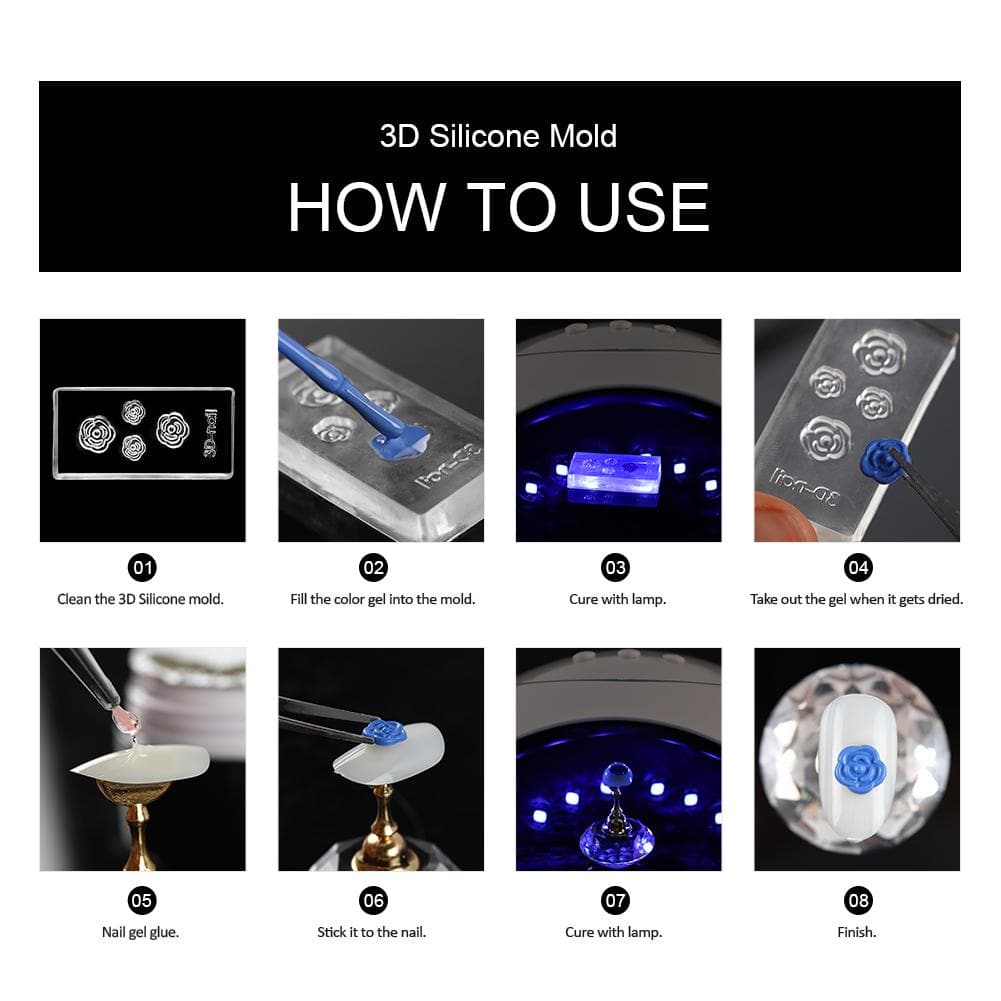 3D Silicone Mold

HOW TO USE

3D-nail

01

Clean the 3D Silicone mold.

02

Fill the color gel into the mold.

03

Cure with lamp.

3D-nail

04

Take out the gel when it gets dried.

05

Nail gel glue.

06

Stick it to the nail.

07

Cure with lamp.

08

Finish.