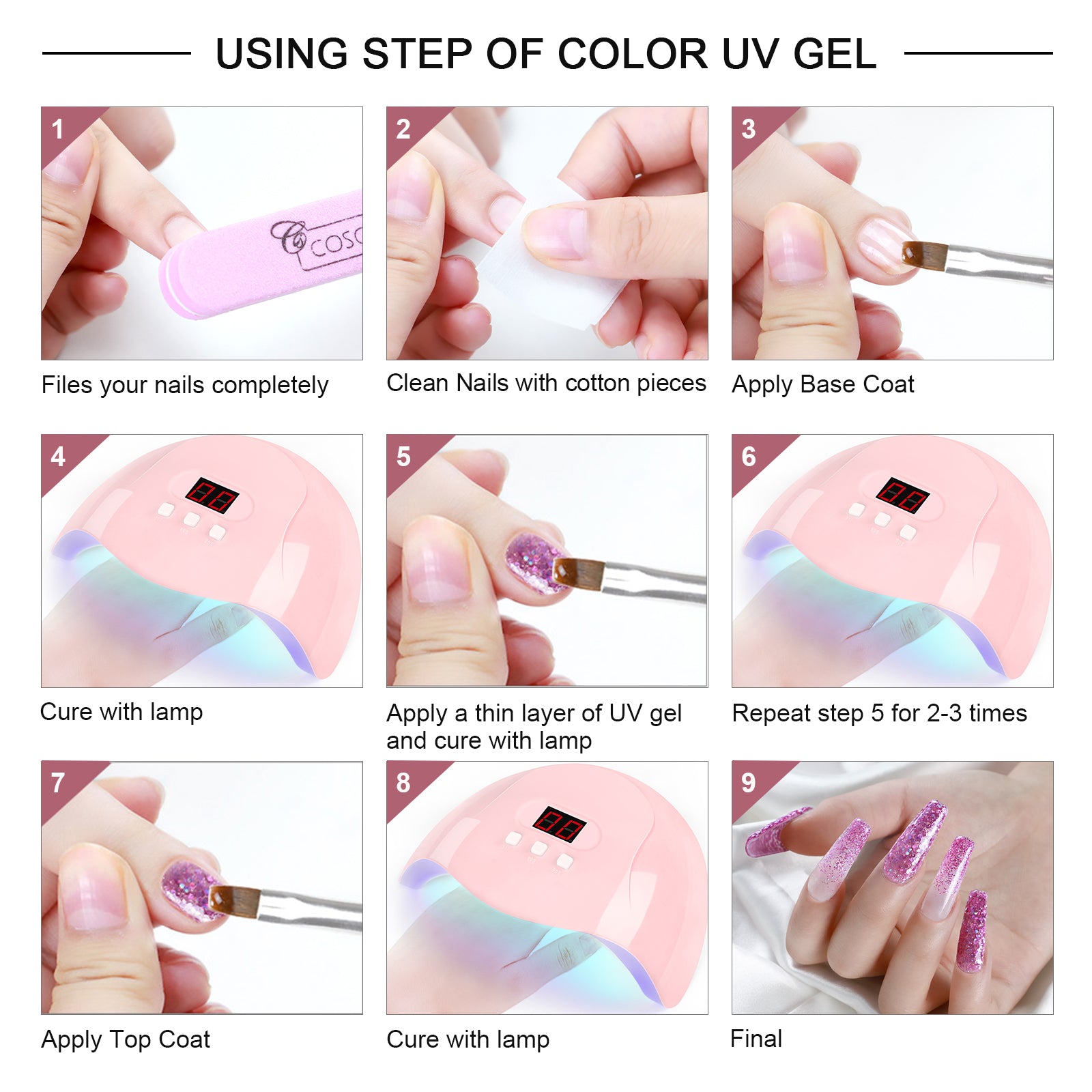 USING STEP OF COLOR UV GEL

1
COSC
Files your nails completely

2
Clean Nails with cotton pieces

3
Apply Base Coat

4
Cure with lamp

5
Apply a thin layer of UV gel and cure with lamp

6
Repeat step 5 for 2-3 times

7
Apply Top Coat

8
Cure with lamp

9
Final