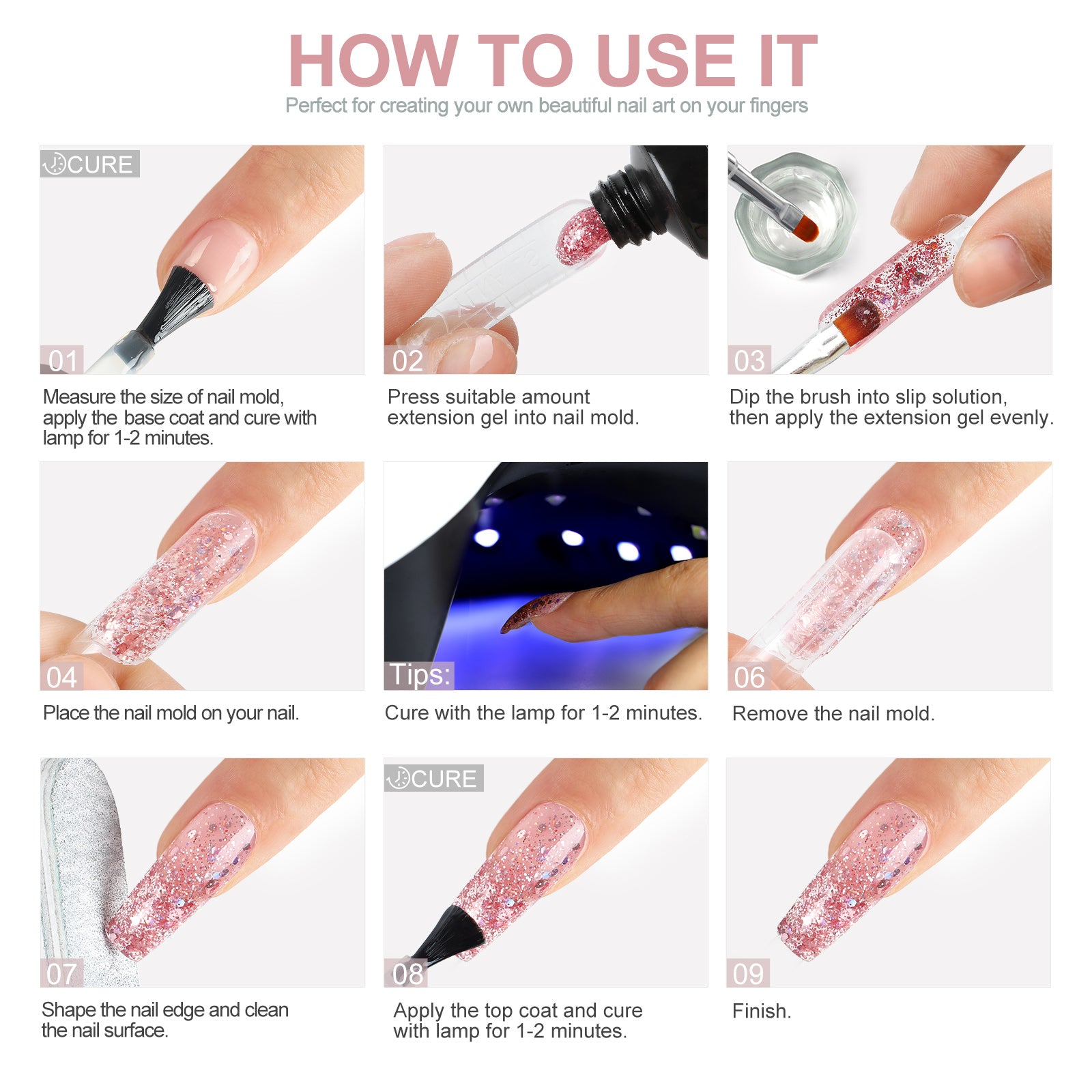 HOW TO USE IT
Perfect for creating your own beautiful nail art on your fingers

CURE
01
Measure the size of nail mold, apply the base coat and cure with lamp for 1-2 minutes.

02
Press suitable amount extension gel into nail mold.

03
Dip the brush into slip solution, then apply the extension gel evenly.

04
Place the nail mold on your nail.

Tips:
Cure with the lamp for 1-2 minutes.

06
Remove the nail mold.

07
Shape the nail edge and clean the nail surface.

CURE
08
Apply the top coat and cure with lamp for 1-2 minutes.

09
Finish.