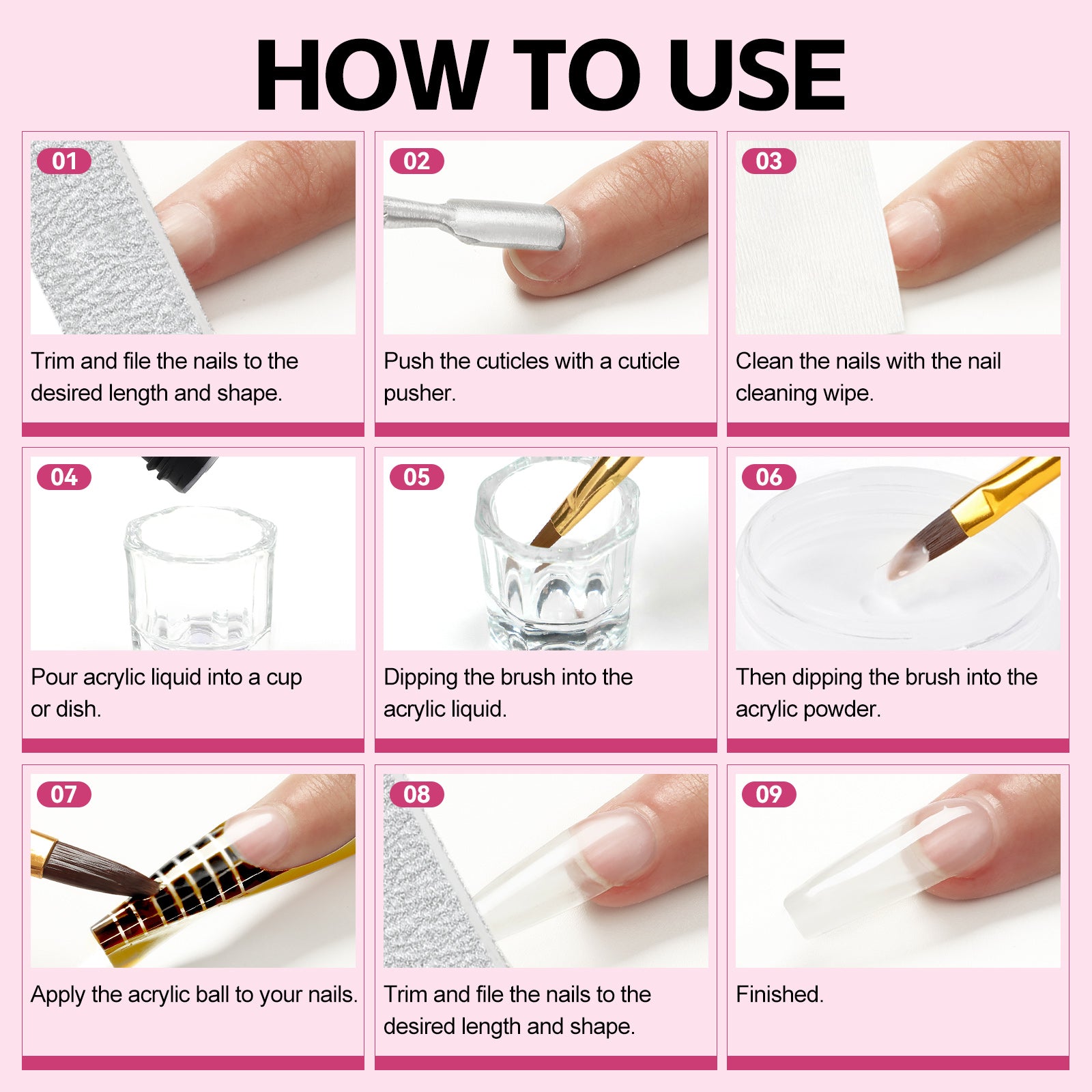 HOW TO USE

01
Trim and file the nails to the desired length and shape.

02
Push the cuticles with a cuticle pusher.

03
Clean the nails with the nail cleaning wipe.

04
Pour acrylic liquid into a cup or dish.

05
Dipping the brush into the acrylic liquid.

06
Then dipping the brush into the acrylic powder.

07
Apply the acrylic ball to your nails.

08
Trim and file the nails to the desired length and shape.

09
Finished.