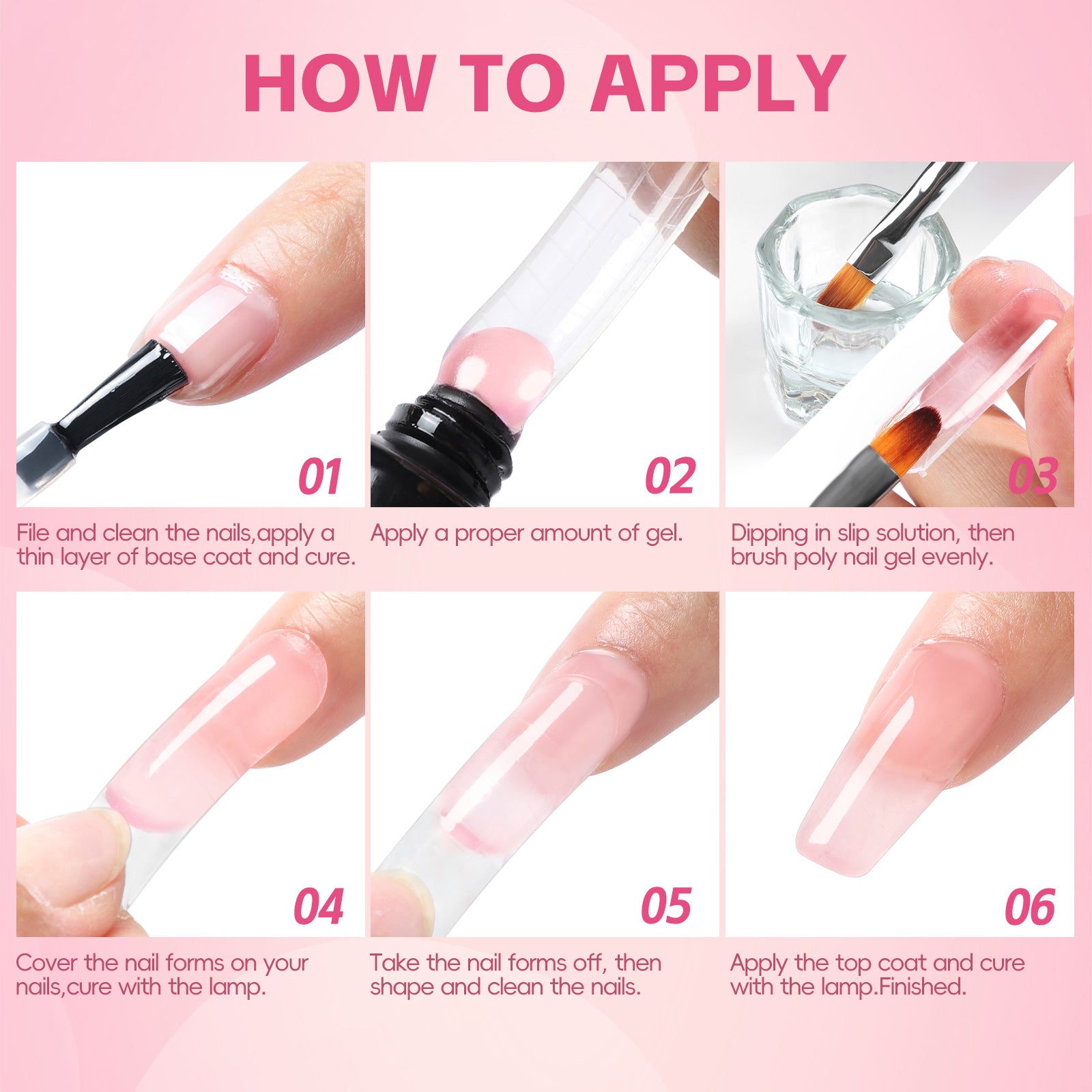 HOW TO APPLY

01

File and clean the nails,apply a thin layer of base coat and cure.

02

Apply a proper amount of gel.

03

Dipping in slip solution, then brush poly nail gel evenly.

04

Cover the nail forms on your nails,cure with the lamp.

05

Take the nail forms off, then shape and clean the nails.

06

Apply the top coat and cure with the lamp.Finished.