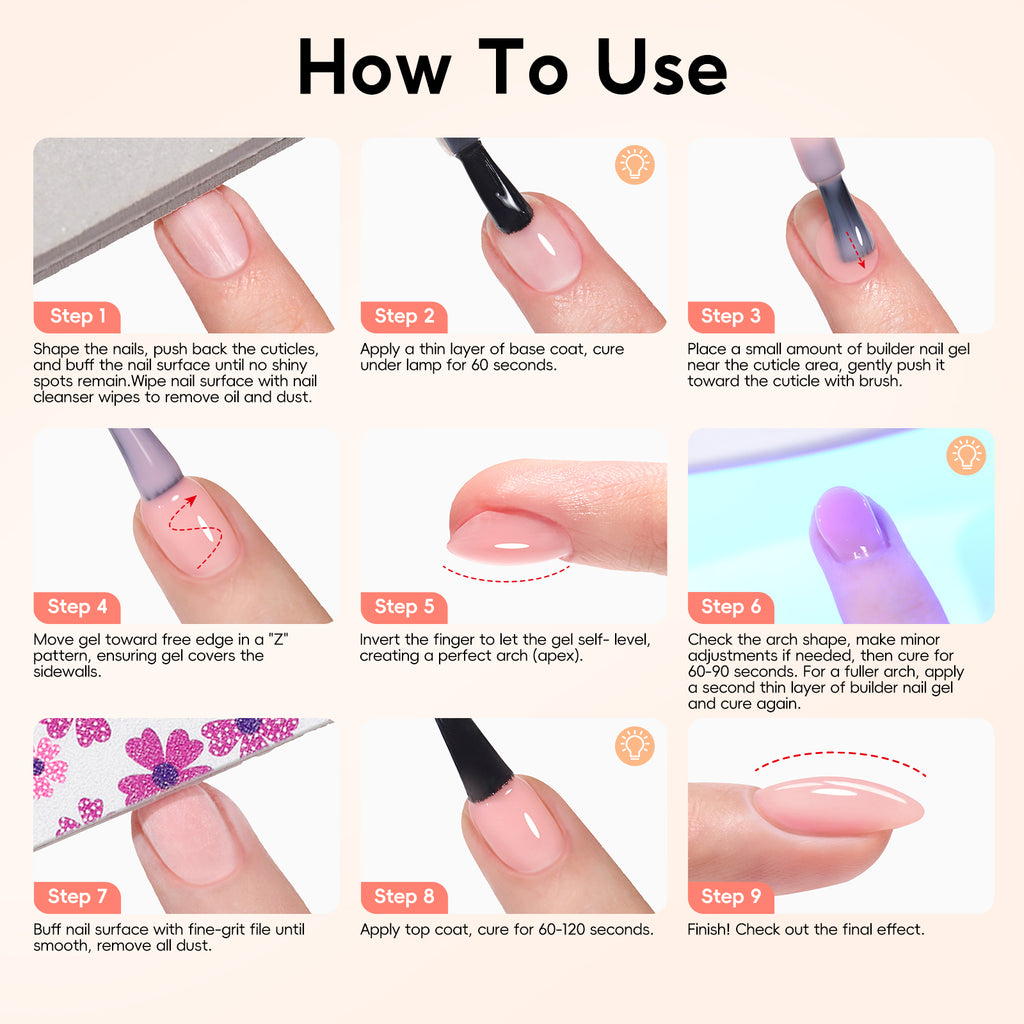 How To Use

Step 1

Shape the nails, push back the cuticles, and buff the nail surface until no shiny spots remain.Wipe nail surface with nail cleanser wipes to remove oil and dust.

Step 2

Apply a thin layer of base coat, cure under lamp for 60 seconds.

Step 3

Place a small amount of builder nail gel near the cuticle area, gently push it toward the cuticle with brush.

Step 4

Move gel toward free edge in a "Z" pattern, ensuring gel covers the sidewalls.

Step 5

Invert the finger to let the gel self- level, creating a perfect arch (apex).

Step 6

Check the arch shape, make minor adjustments if needed, then cure for 60-90 seconds. For a fuller arch, apply a second thin layer of builder nail gel and cure again.

Step 7

Buff nail surface with fine-grit file until smooth, remove all dust.

Step 8

Apply top coat, cure for 60-120 seconds.

Step 9

Finish! Check out the final effect.