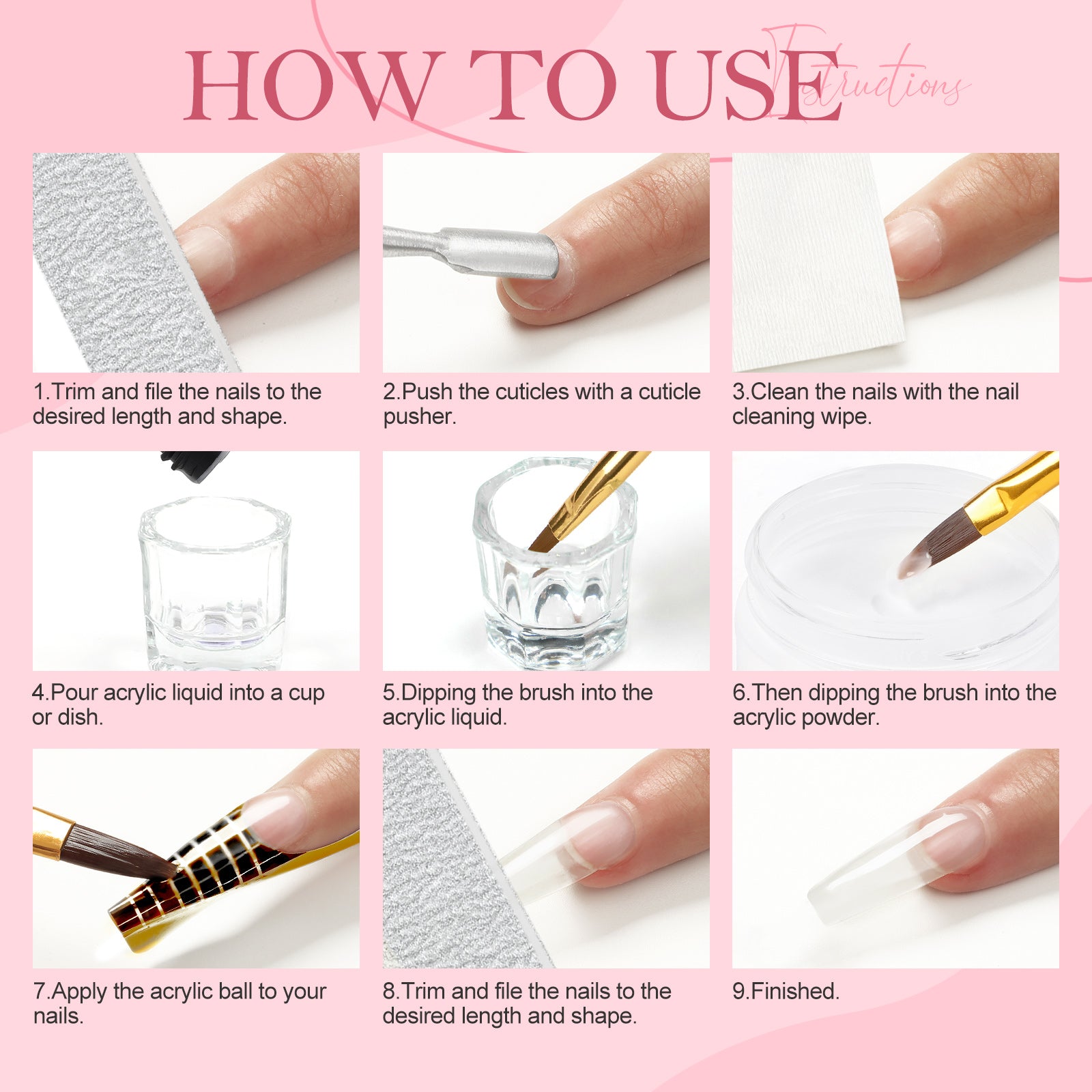 HOW TO USE Instructions

1.Trim and file the nails to the desired length and shape.

2.Push the cuticles with a cuticle pusher.

3.Clean the nails with the nail cleaning wipe.

4.Pour acrylic liquid into a cup or dish.

5.Dipping the brush into the acrylic liquid.

6.Then dipping the brush into the acrylic powder.

7.Apply the acrylic ball to your nails.

8.Trim and file the nails to the desired length and shape.

9.Finished.