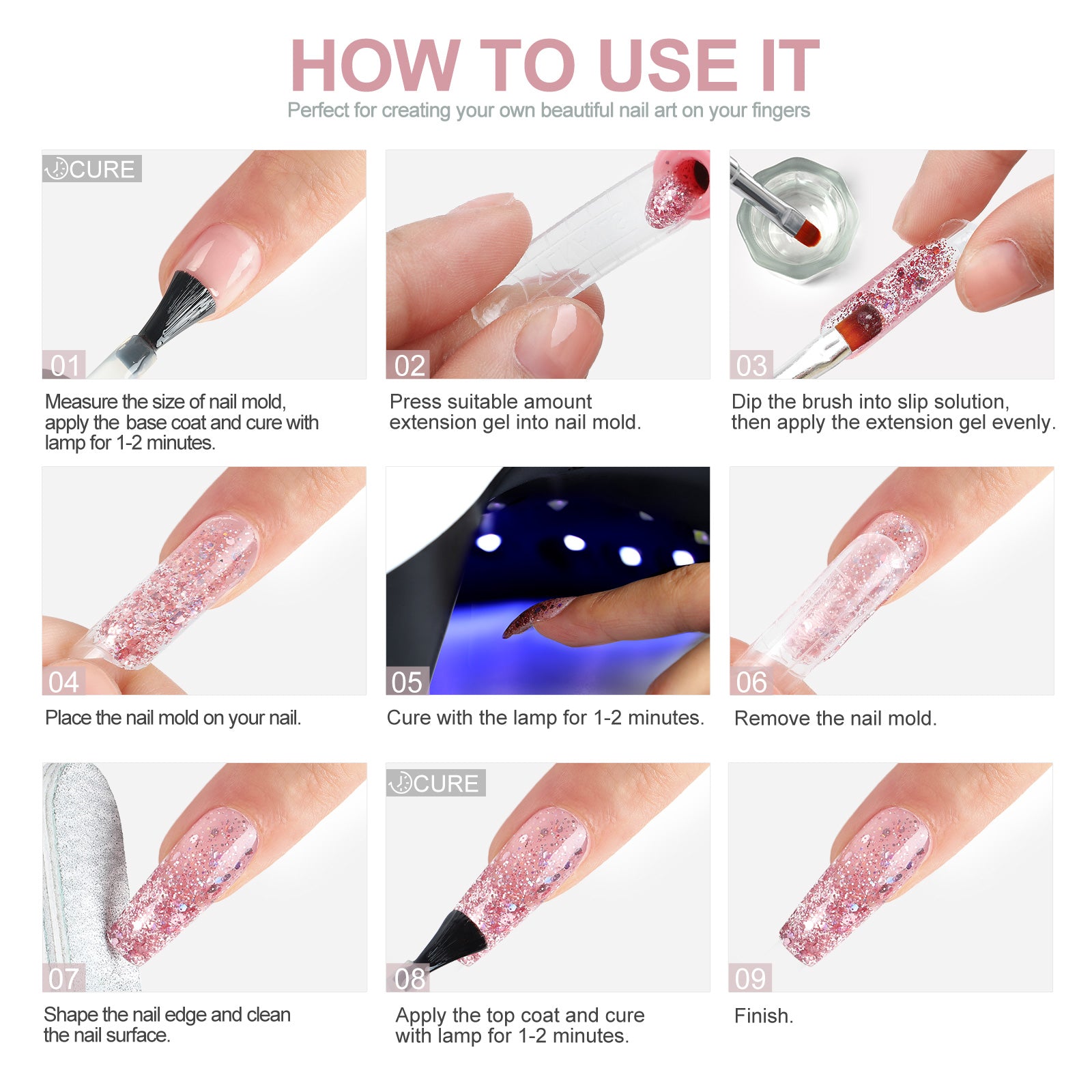 HOW TO USE IT

Perfect for creating your own beautiful nail art on your fingers

CURE

01

Measure the size of nail mold, apply the base coat and cure with lamp for 1-2 minutes.

02

Press suitable amount extension gel into nail mold.

03

Dip the brush into slip solution, then apply the extension gel evenly.

04

Place the nail mold on your nail.

05

Cure with the lamp for 1-2 minutes.

06

Remove the nail mold.

07

Shape the nail edge and clean the nail surface.

CURE

08

Apply the top coat and cure with lamp for 1-2 minutes.

09

Finish.